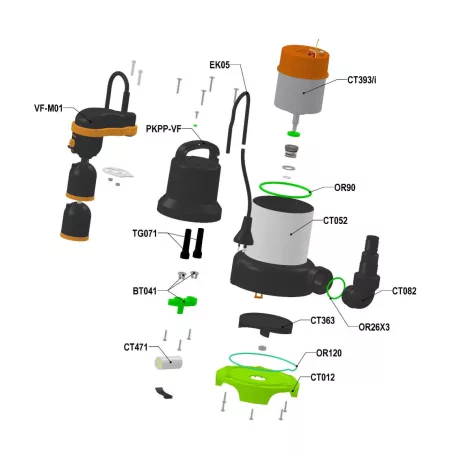 EK05
CT393/i
VF-M01
PKPP-VF
OR90
CT052
TG071
BT041
CT082
CT363
OR26X3
CT471
OR120
CT012